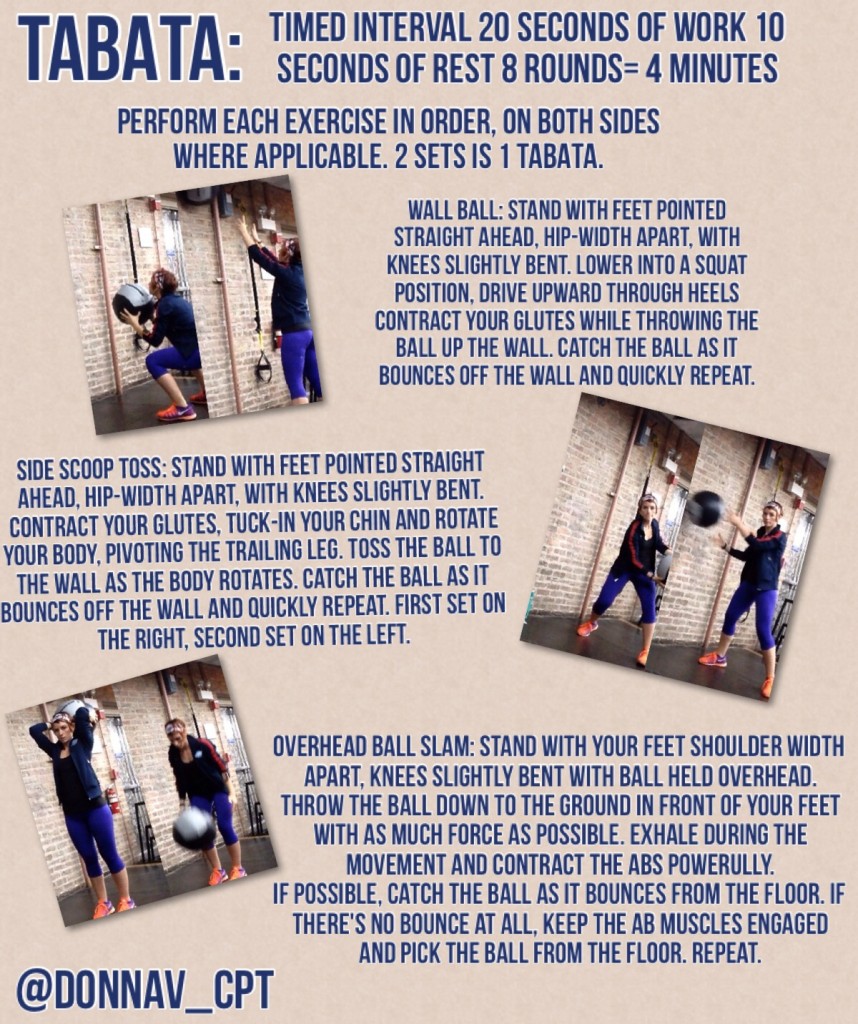 TABATA: TIMED INTERVAL 20 SECONDS OF WORK 10 SECONDS OF REST 8 ROUNDS= 4 MINUTES

PERFORM EACH EXERCISE IN ORDER, ON BOTH SIDES WHERE APPLICABLE. 2 SETS IS 1 TABATA.

WALL BALL: STAND WITH FEET POINTED STRAIGHT AHEAD, HIP-WIDTH APART, WITH KNEES SLIGHTLY BENT. LOWER INTO A SQUAT POSITION, DRIVE UPWARD THROUGH HEELS CONTRACT YOUR GLUTES WHILE THROWING THE BALL UP THE WALL. CATCH THE BALL AS IT BOUNCES OFF THE WALL AND QUICKLY REPEAT.

SIDE SCOOP TOSS: STAND WITH FEET POINTED STRAIGHT AHEAD, HIP-WIDTH APART, WITH KNEES SLIGHTLY BENT. CONTRACT YOUR GLUTES, TUCK-IN YOUR CHIN AND ROTATE YOUR BODY, PIVOTING THE TRAILING LEG. TOSS THE BALL TO THE WALL AS THE BODY ROTATES. CATCH THE BALL AS IT BOUNCES OFF THE WALL AND QUICKLY REPEAT. FIRST SET ON THE RIGHT, SECOND SET ON THE LEFT.

OVERHEAD BALL SLAM: STAND WITH YOUR FEET SHOULDER WIDTH APART, KNEES SLIGHTLY BENT WITH BALL HELD OVERHEAD. THROW THE BALL DOWN TO THE GROUND IN FRONT OF YOUR FEET WITH AS MUCH FORCE AS POSSIBLE. EXHALE DURING THE MOVEMENT AND CONTRACT THE ABS POWERULLY.
IF POSSIBLE, CATCH THE BALL AS IT BOUNCES FROM THE FLOOR. IF THERE'S NO BOUNCE AT ALL, KEEP THE AB MUSCLES ENGAGED AND PICK THE BALL FROM THE FLOOR. REPEAT.

@DONNAV_CPT